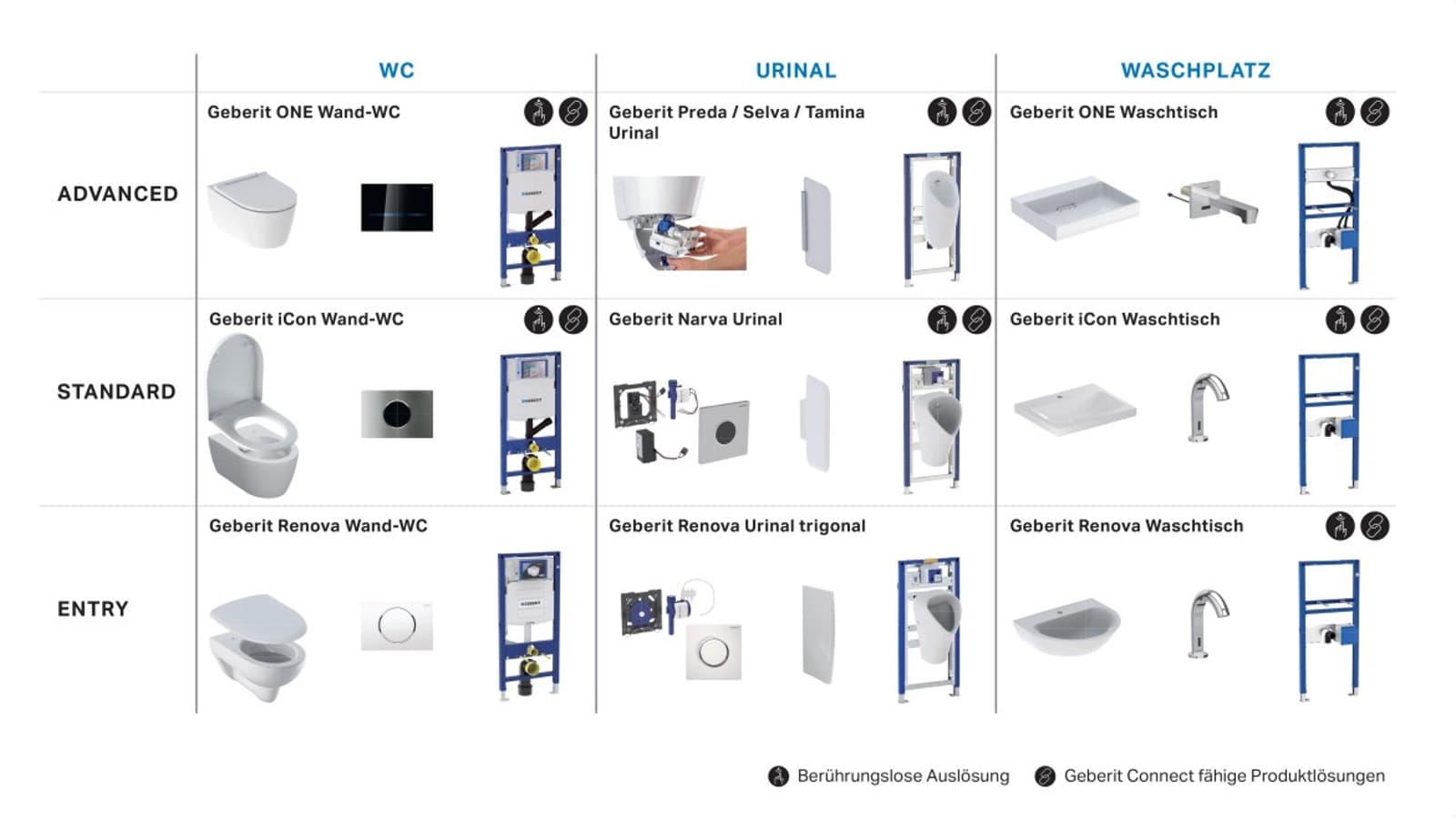 | | WC | URINAL | WASCHPLATZ |
|---|---|---|---|
| ADVANCED | Geberit ONE Wand-WC | Geberit Preda / Selva / Tamina Urinal | Geberit ONE Waschtisch |
| STANDARD | Geberit iCon Wand-WC | Geberit Narva Urinal | Geberit iCon Waschtisch |
| ENTRY | Geberit Renova Wand-WC | Geberit Renova Urinal trigonal | Geberit Renova Waschtisch |

Berührungslose Auslösung Geberit Connect fähige Produktlösungen